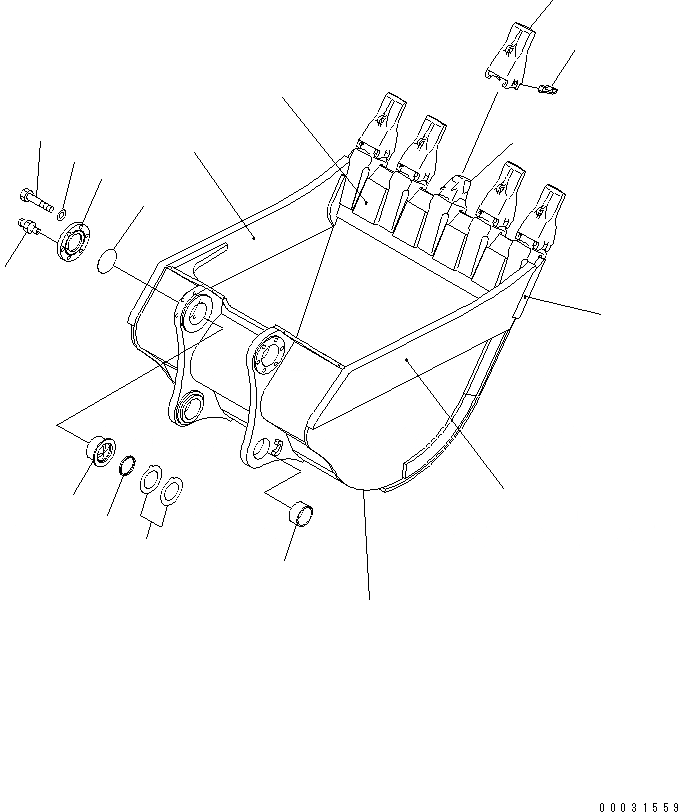 00031559