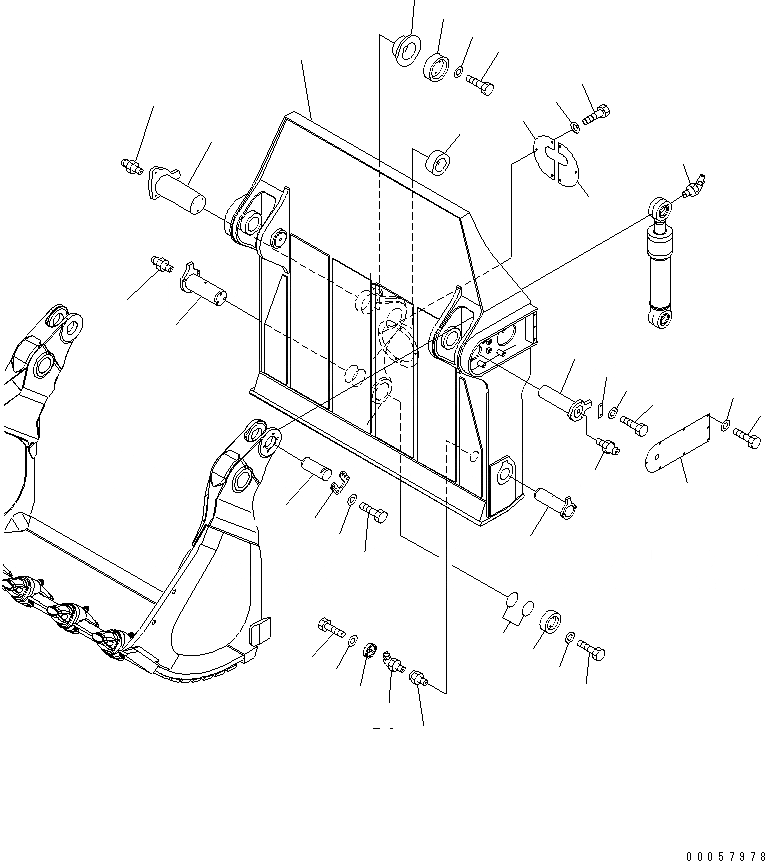 00057978