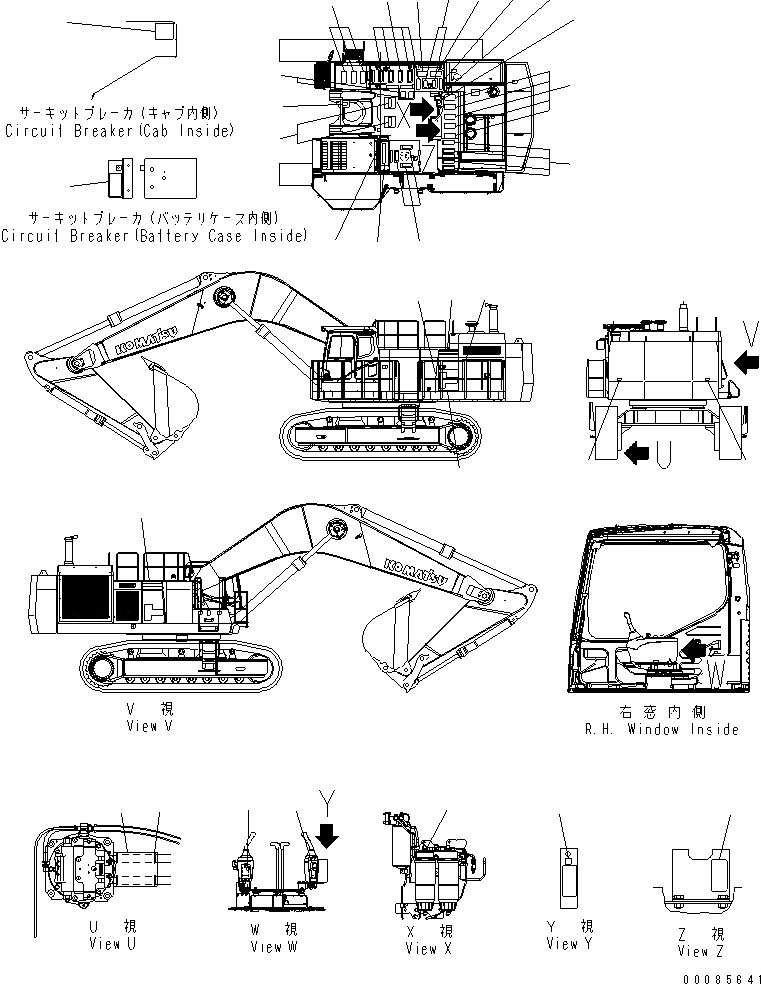 サーキットブレーカ(キャブ内側)
Circuit Breaker(Cab Inside)

サーキットブレーカ(バッテリケース内側)
Circuit Breaker(Battery Case Inside)

KOMATSU

V

U

KOMATSU

W

V 視
View V

右窓内側
R.H. Window Inside

Y

U 視
View U

W 視
View W

X 視
View X

Y 視
View Y

Z 視
View Z

00085641