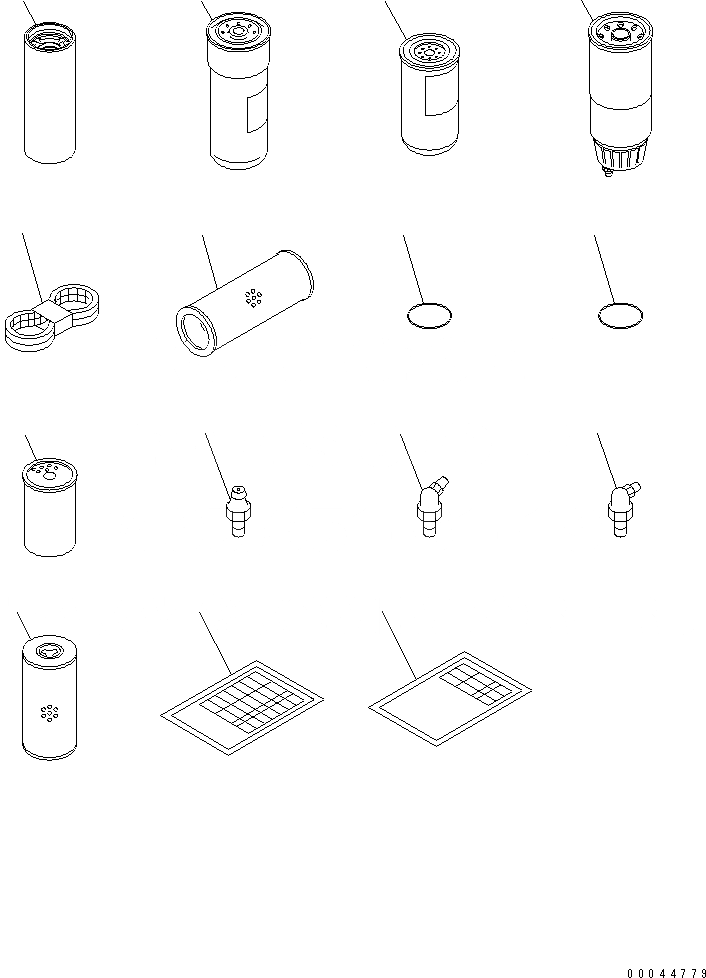 00044779