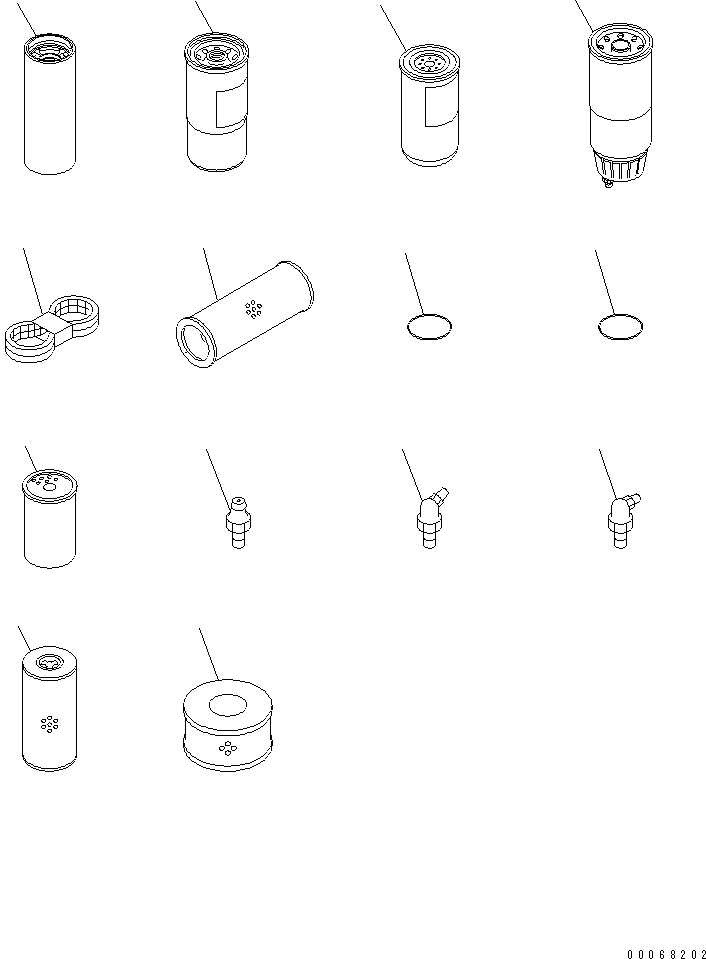 00068202