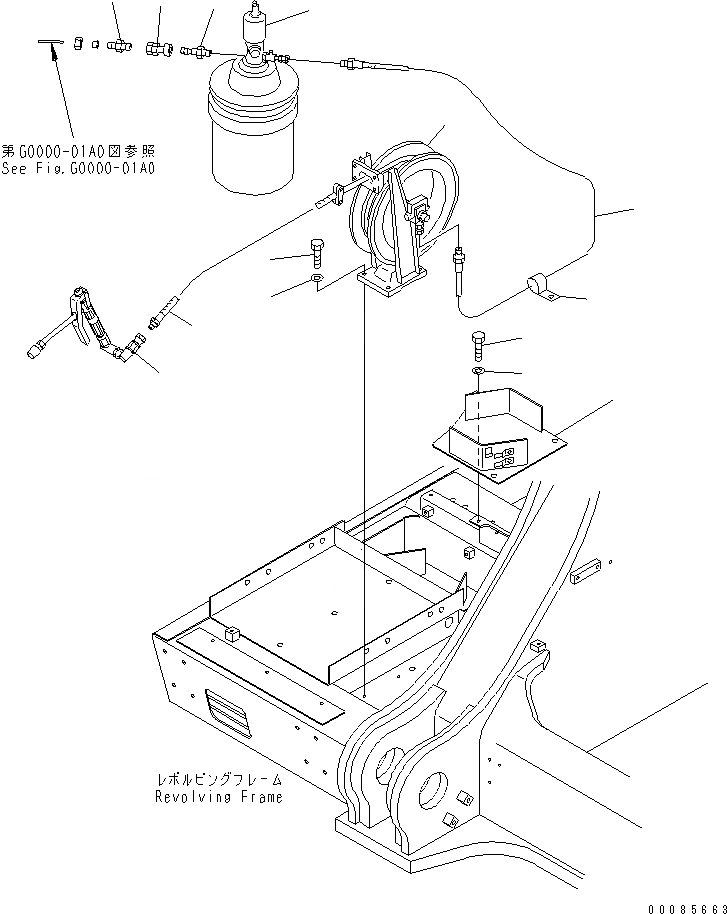 第G0000-01A0図参照
See Fig.G0000-01A0

レボルビングフレーム
Revolving Frame

00085663