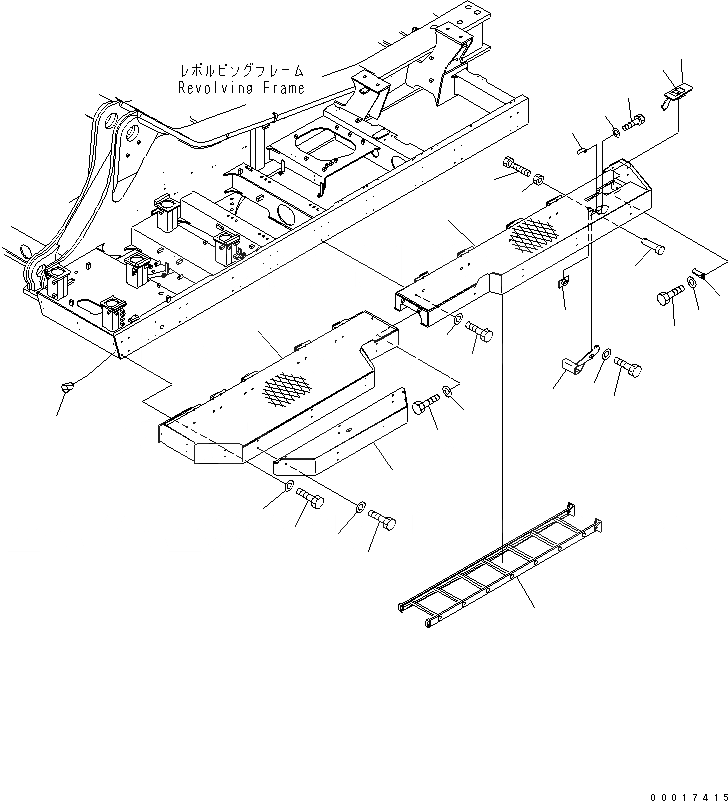 レボルビングフレーム
Revolving Frame

00017415