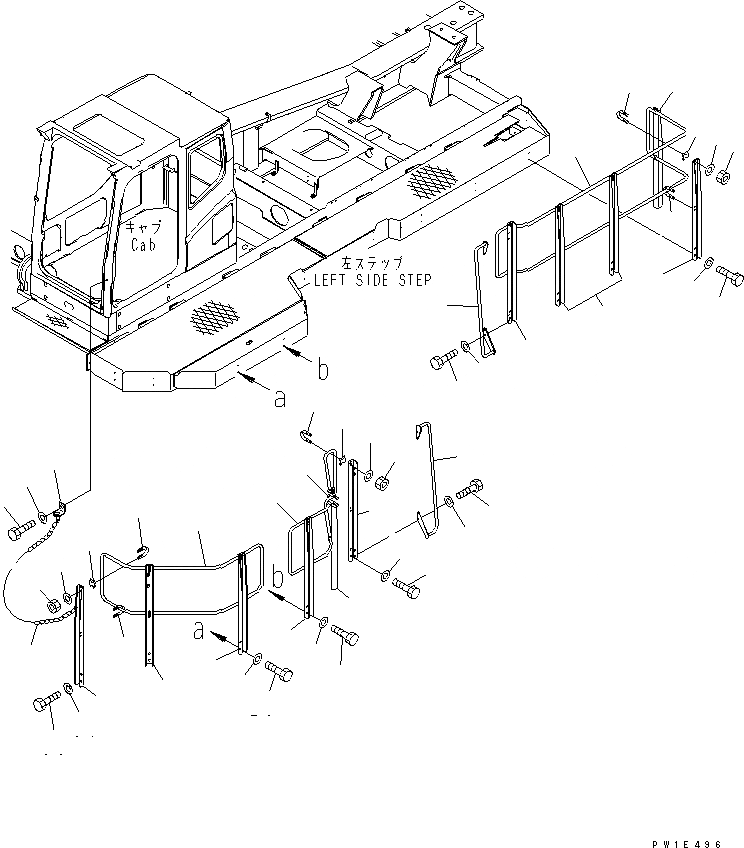 キャブ
Cab

左ステップ
LEFT SIDE STEP

b

a

b

a

PW1E496