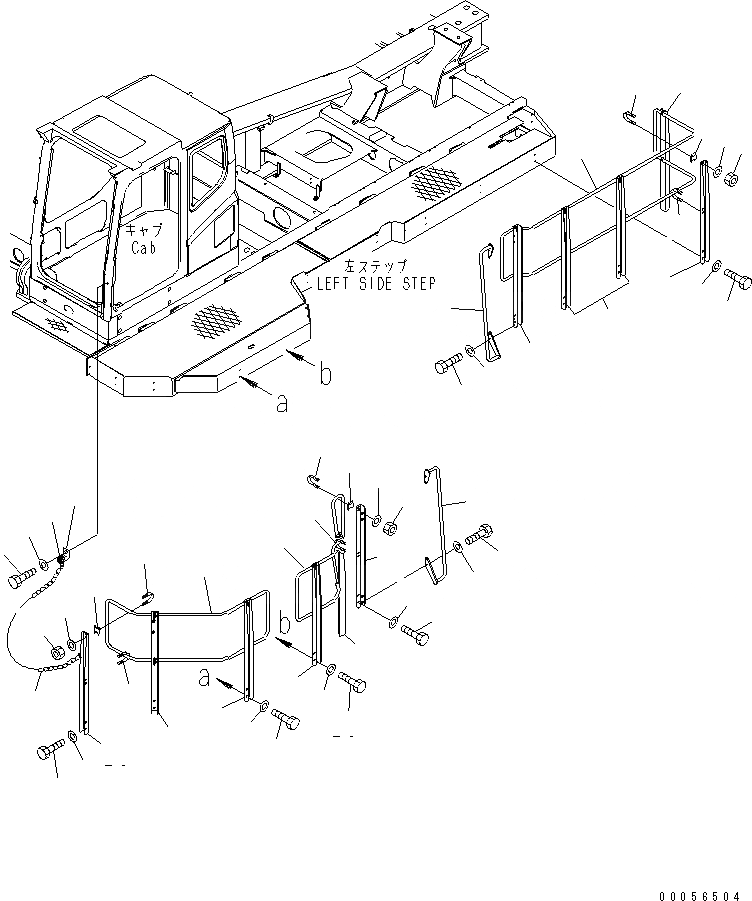 キャブ
Cab

左ステップ
LEFT SIDE STEP

b
a

b
a

00056504