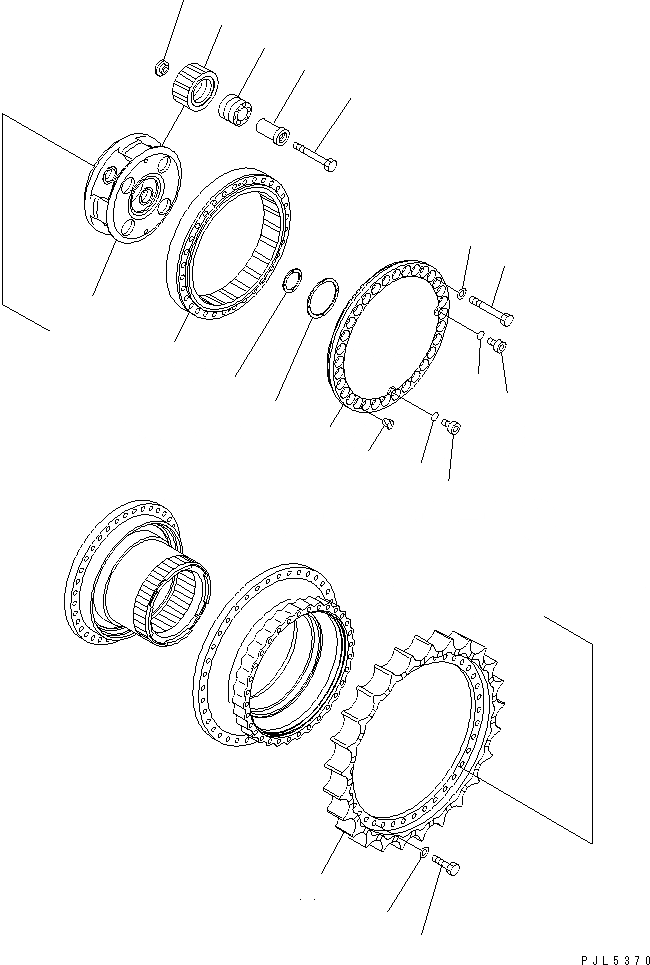 PJL5370