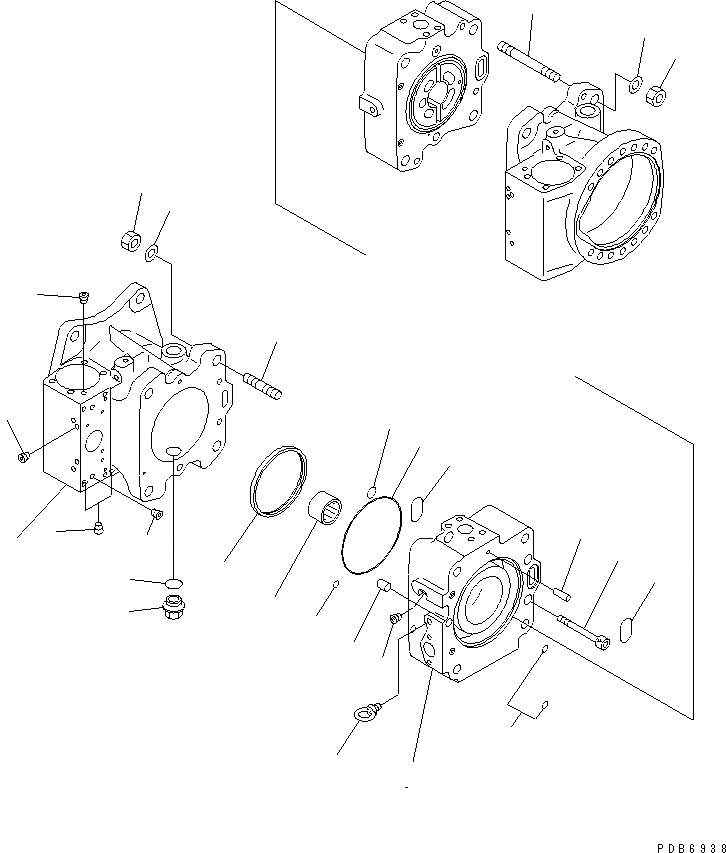 PDB6938