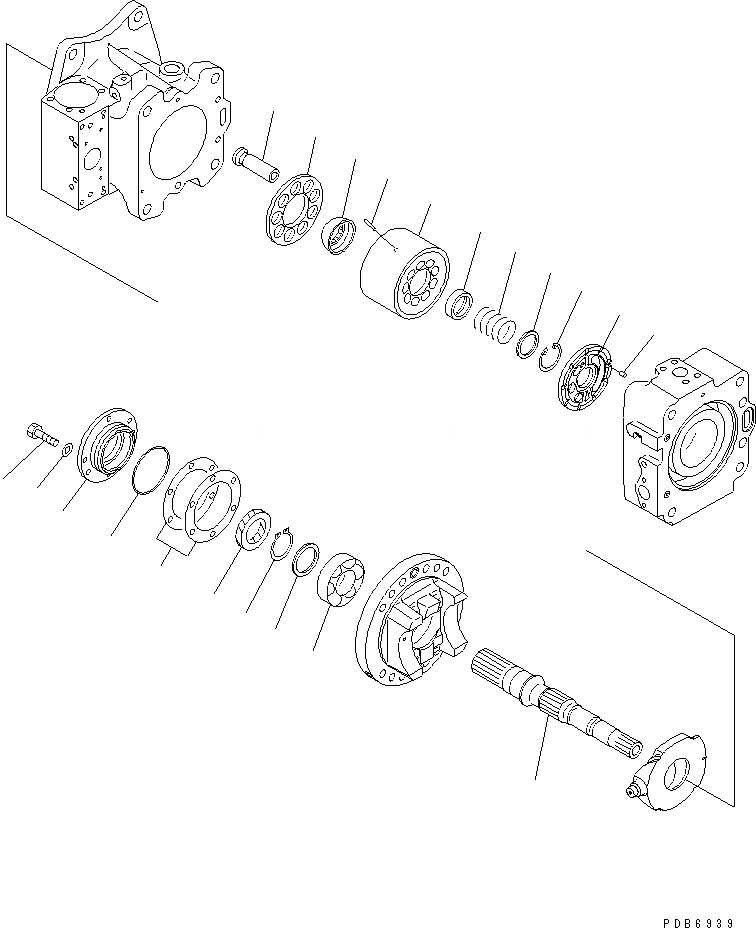 PDB6939