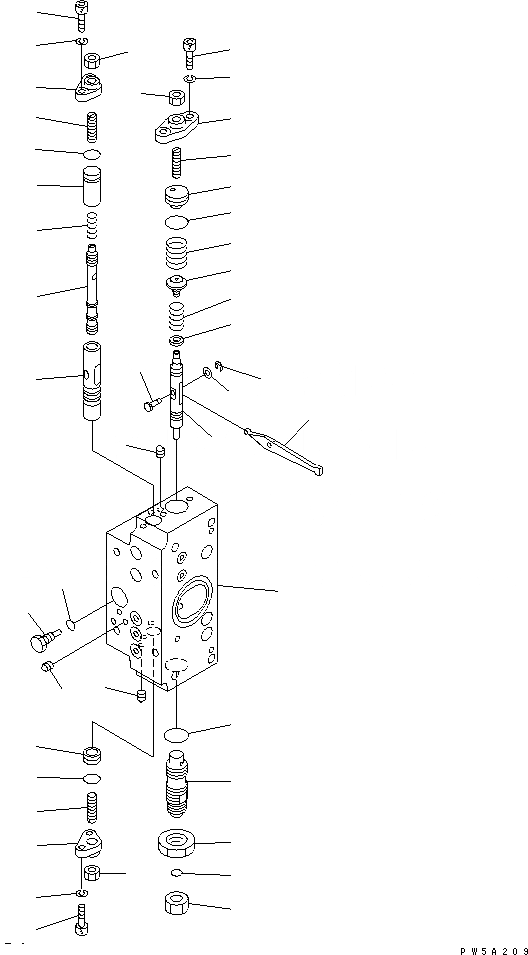 PW5A209