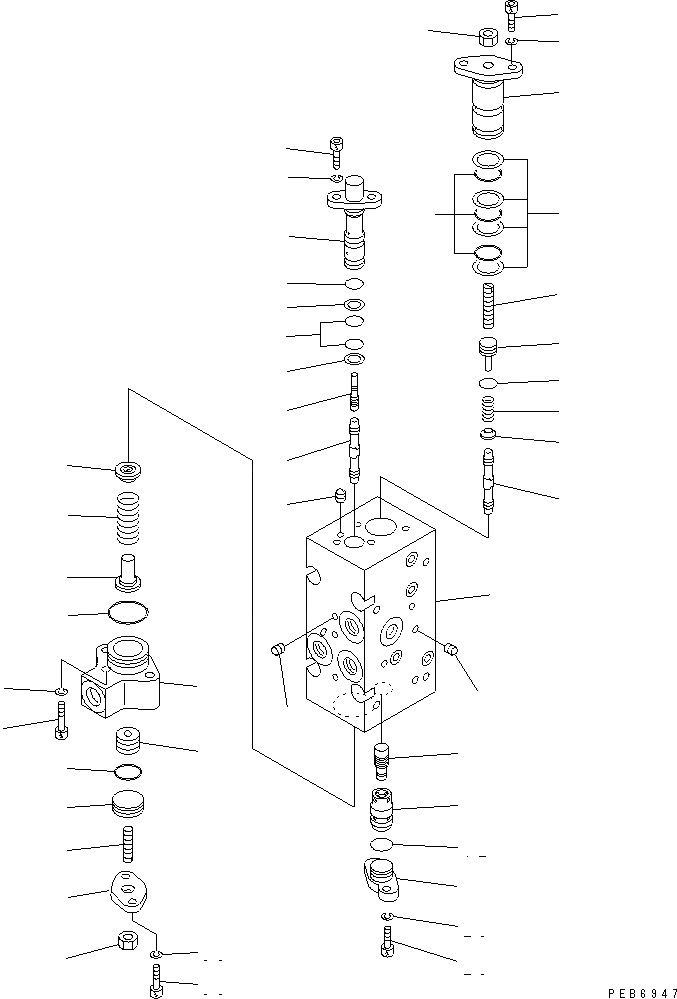 PEB6947