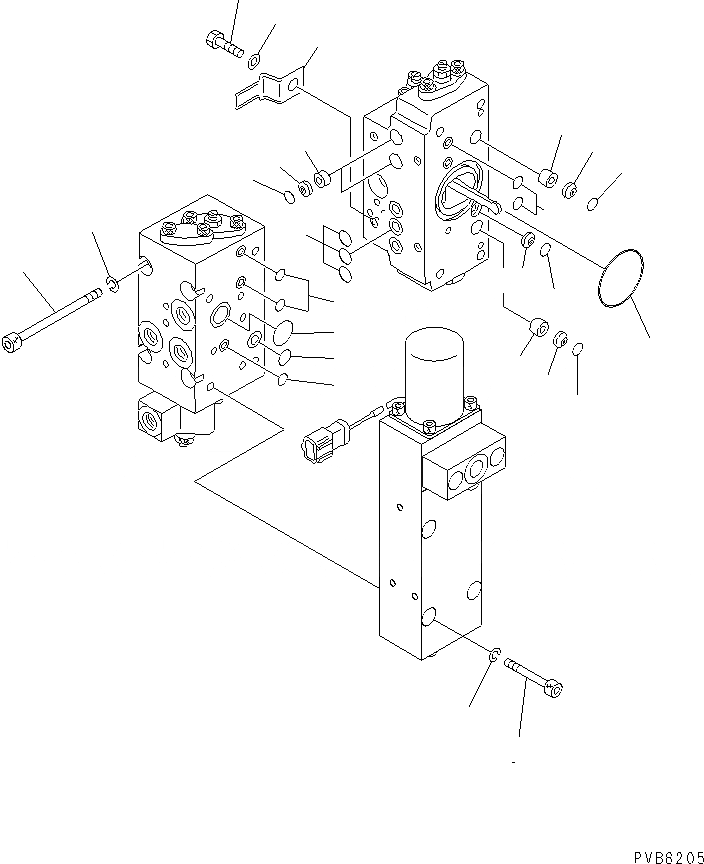 PVB8205