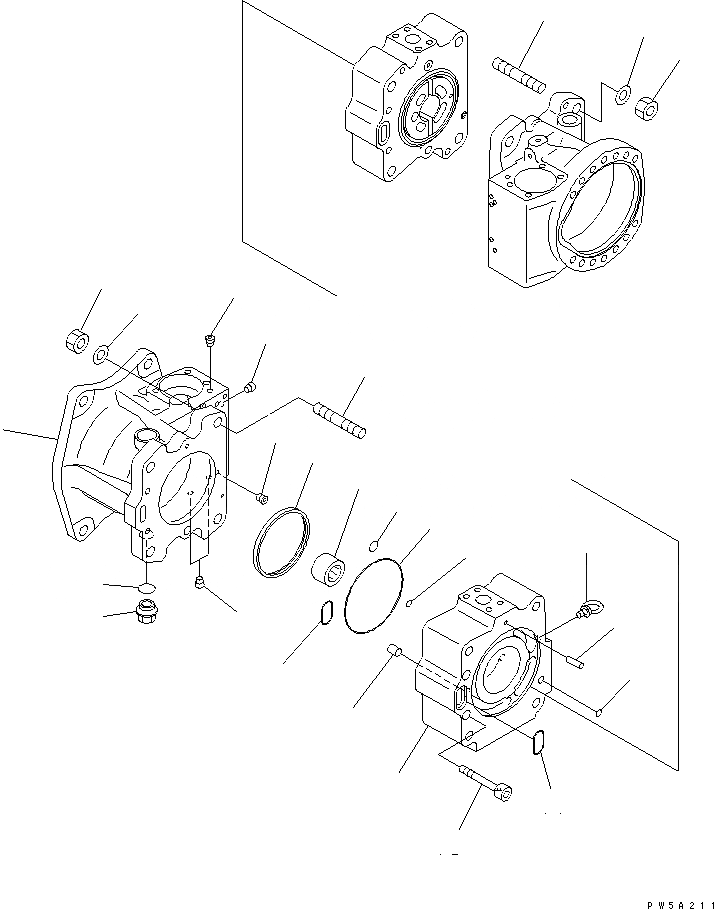 PW5A211