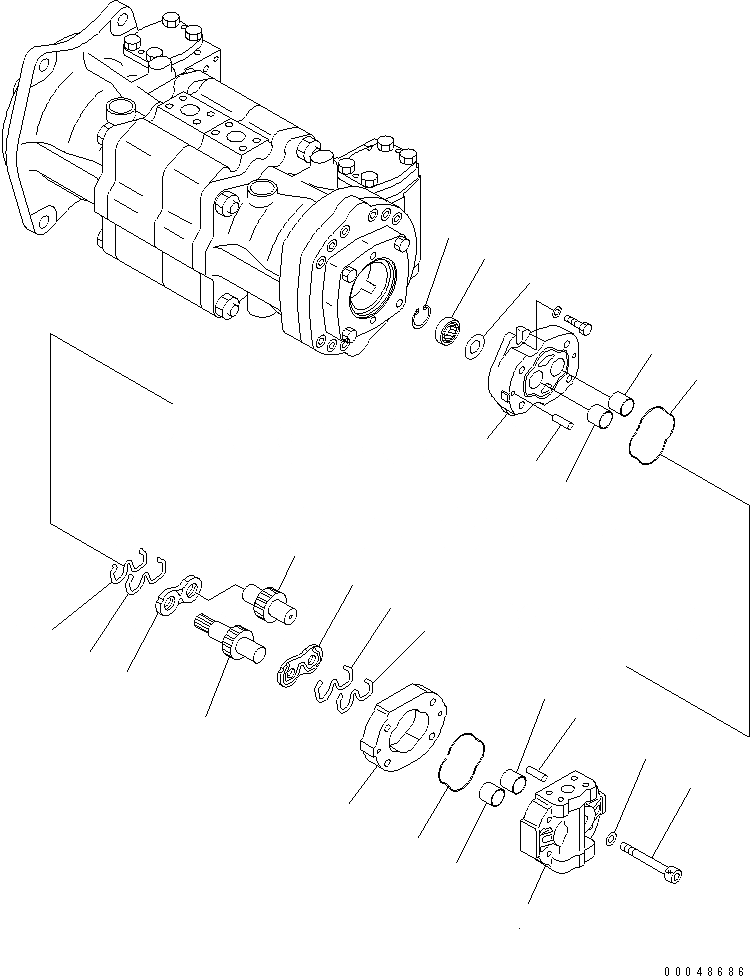 00048686