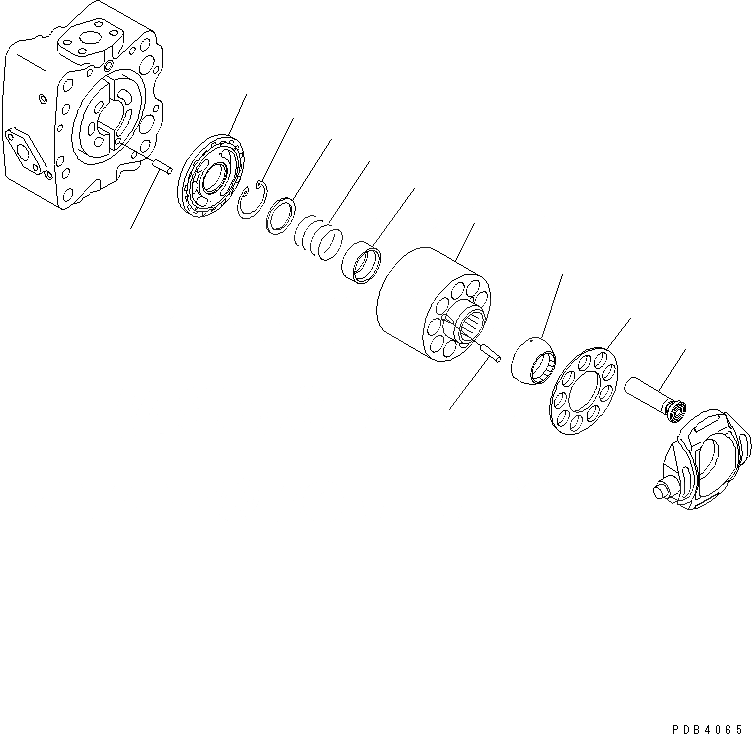 PDB4065