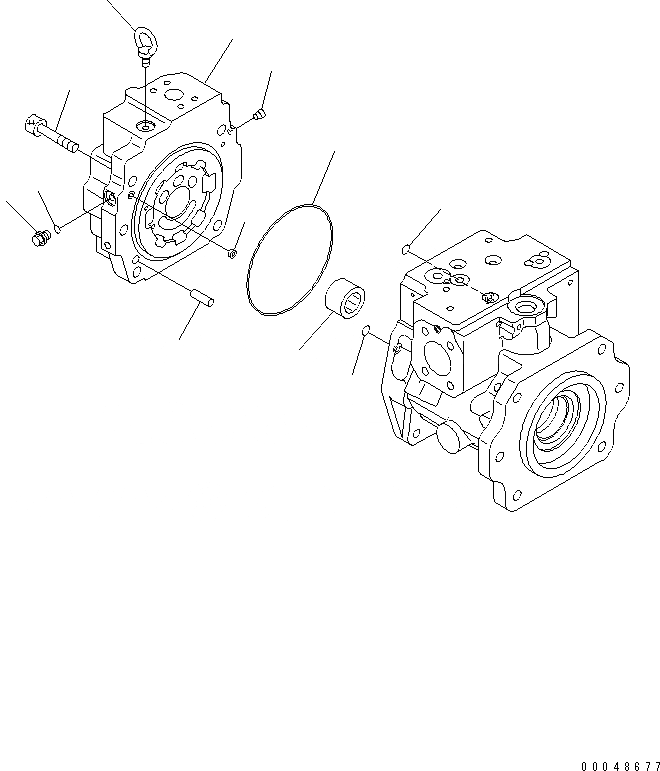 00048677