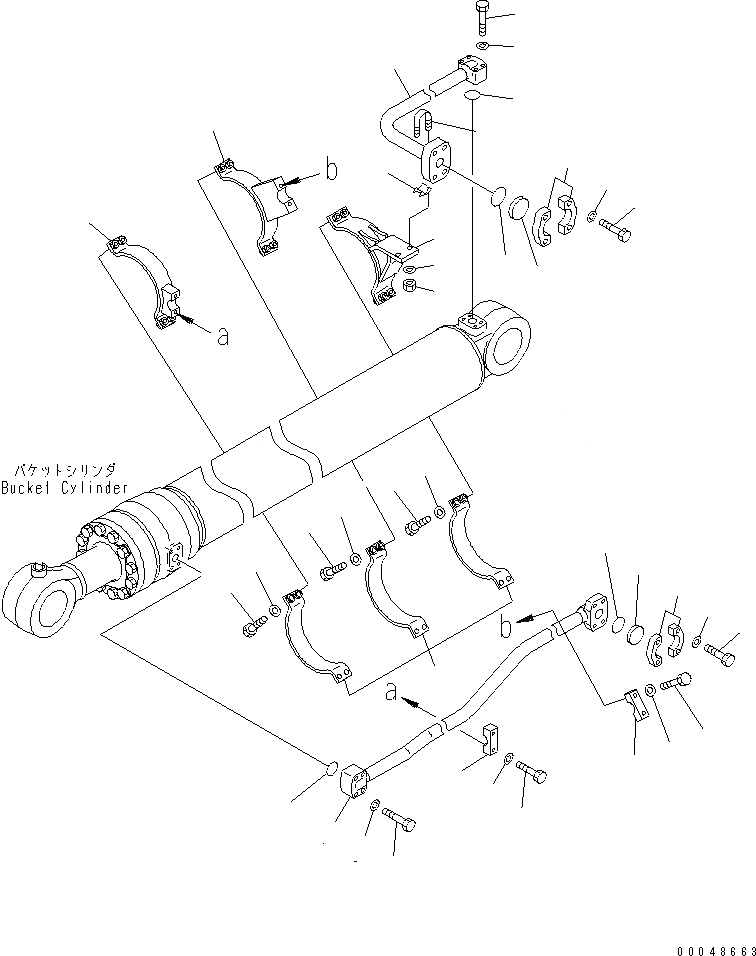 b

a

バケットシリンダ
Bucket Cylinder

b

a

00048663