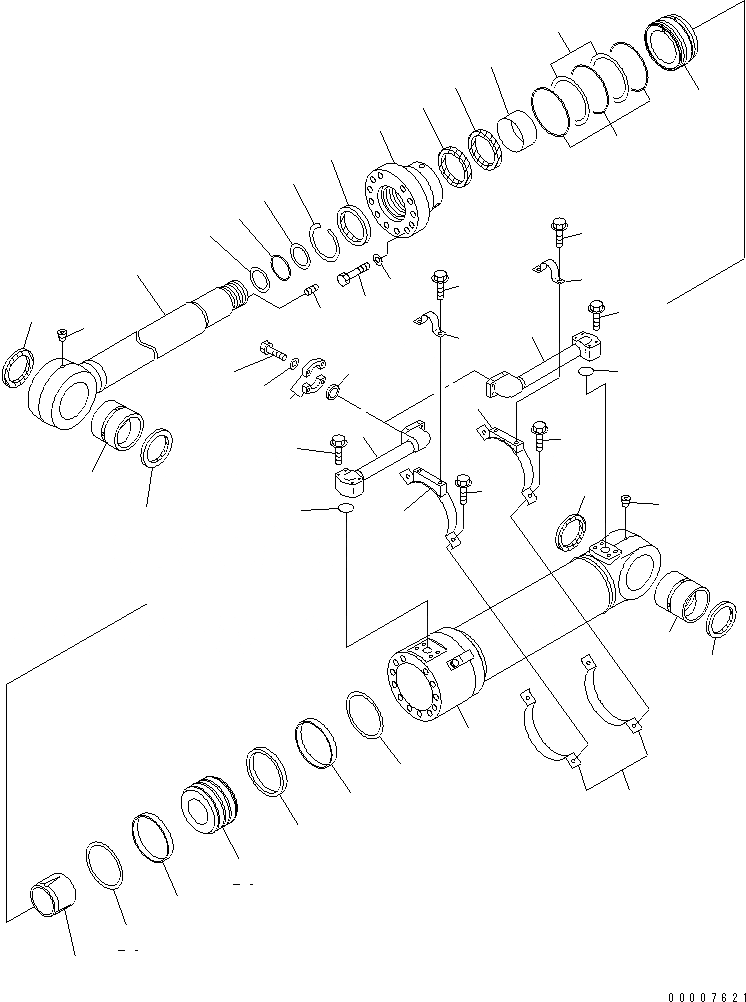 00007621