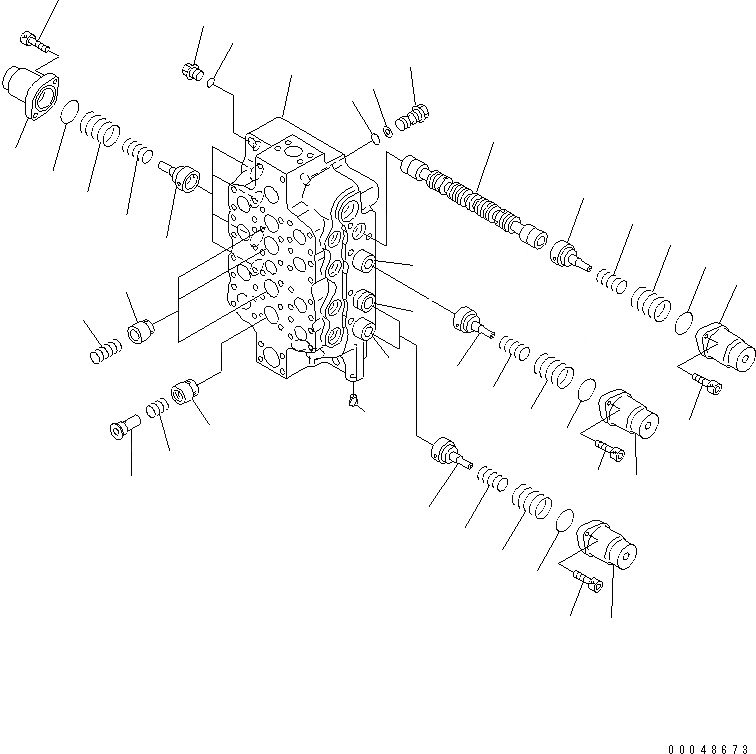 00048673