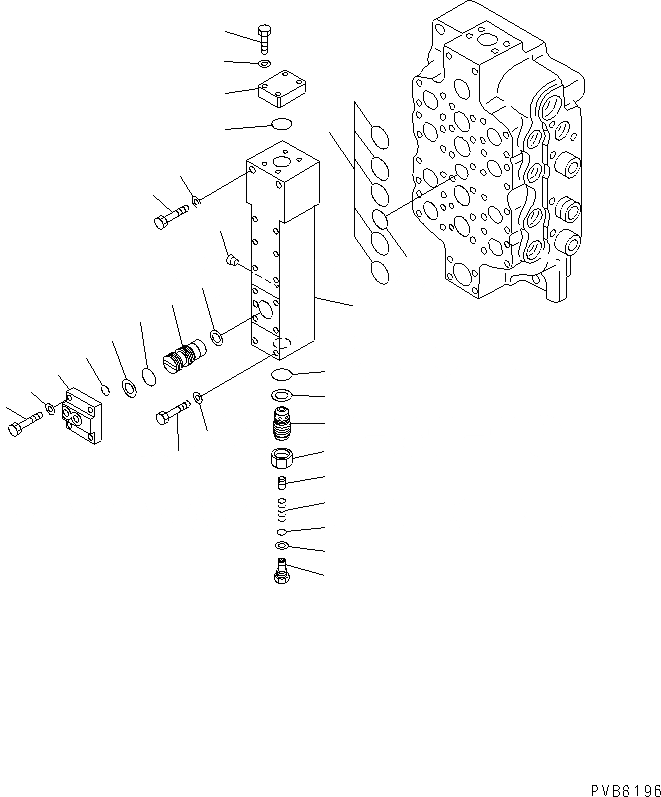 PVB6196