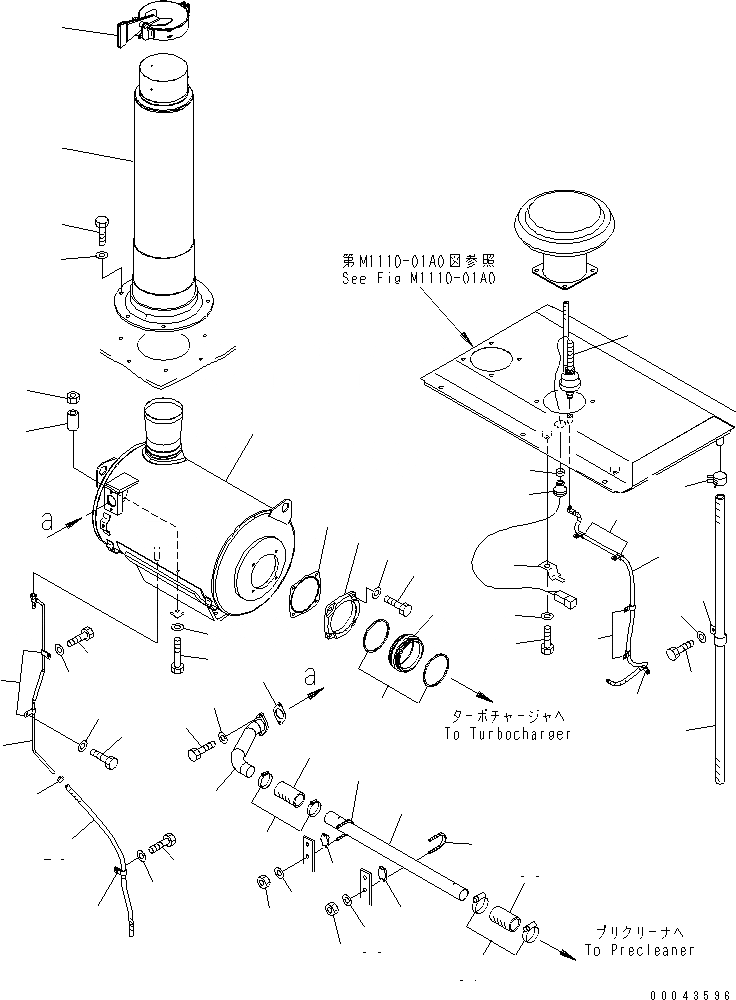 第M1110-01A0図参照
See Fig M1110-01A0

a

a

ターボチャージャへ
To Turbocharger

プリクリーナへ
To Precleaner

00043596