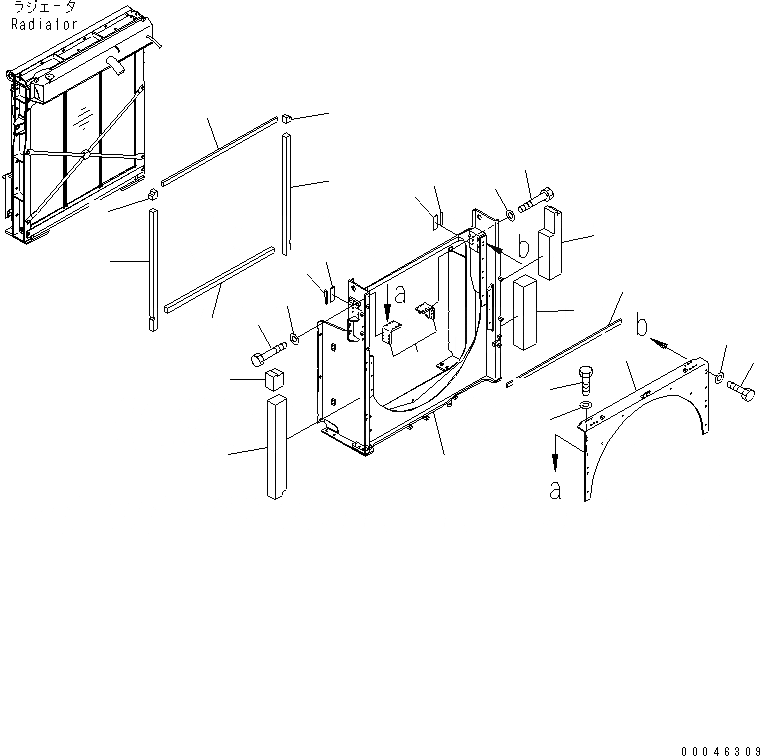 ラジエータ
Radiator

b

a

b

a

00046309