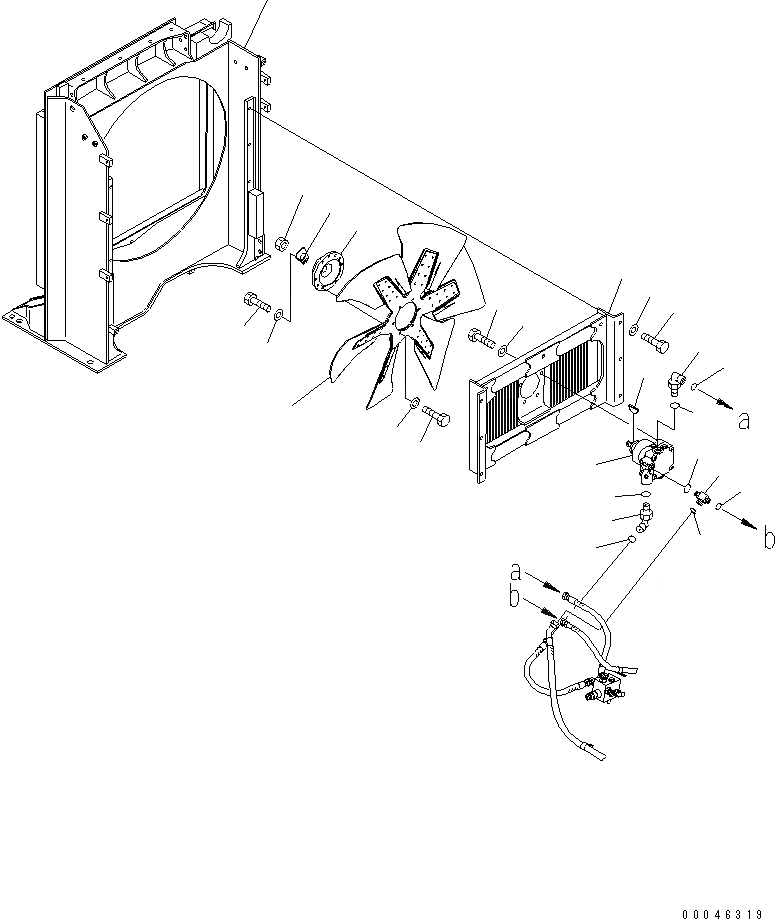 a
b
a
b
00046319