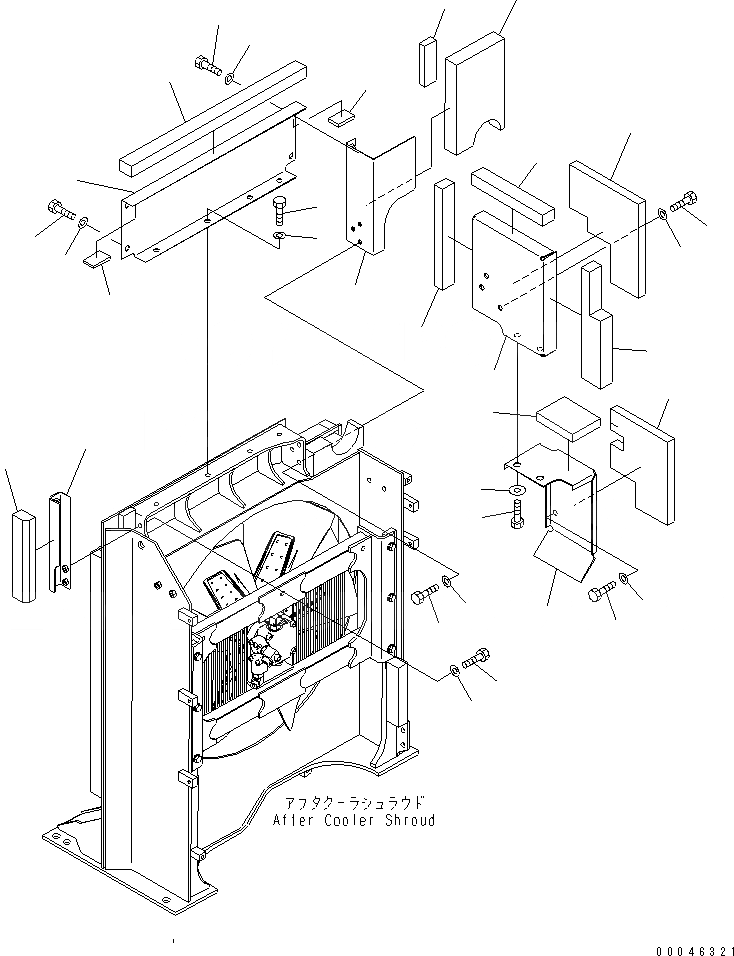 アフタクーラシュラウド
After Cooler Shroud

00046321