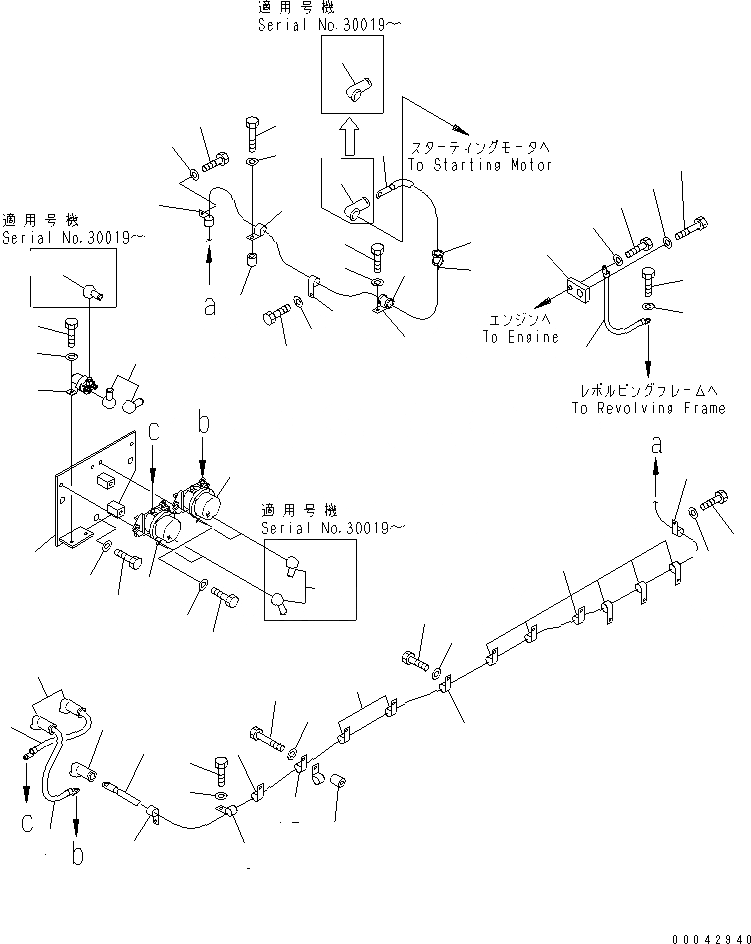 適用号機
Serial No.30019~

スターティングモータへ
To Starting Motor

適用号機
Serial No.30019~

a

エンジンへ
To Engine

レボルビングフレームへ
To Revolving Frame

c

b

a

適用号機
Serial No.30019~

c

b

00042940