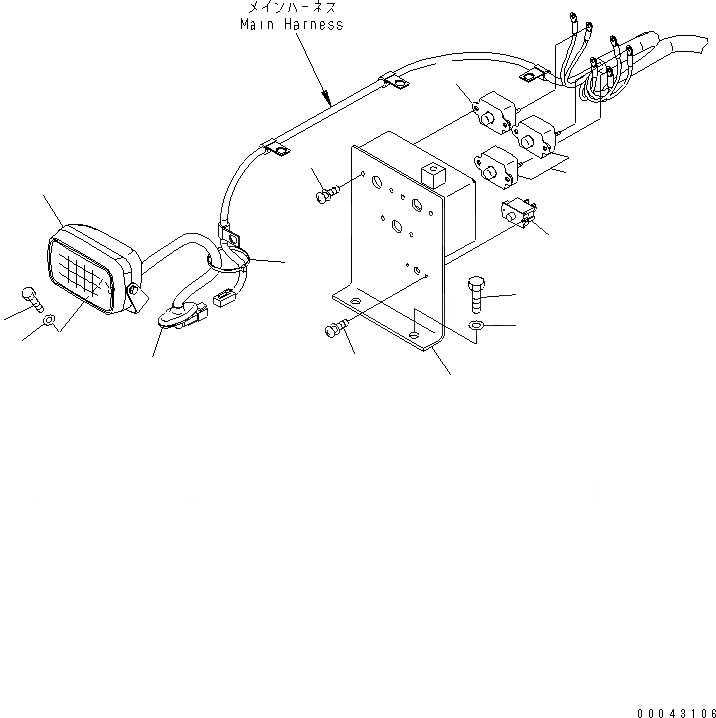 メインハーネス
Main Harness

00043106