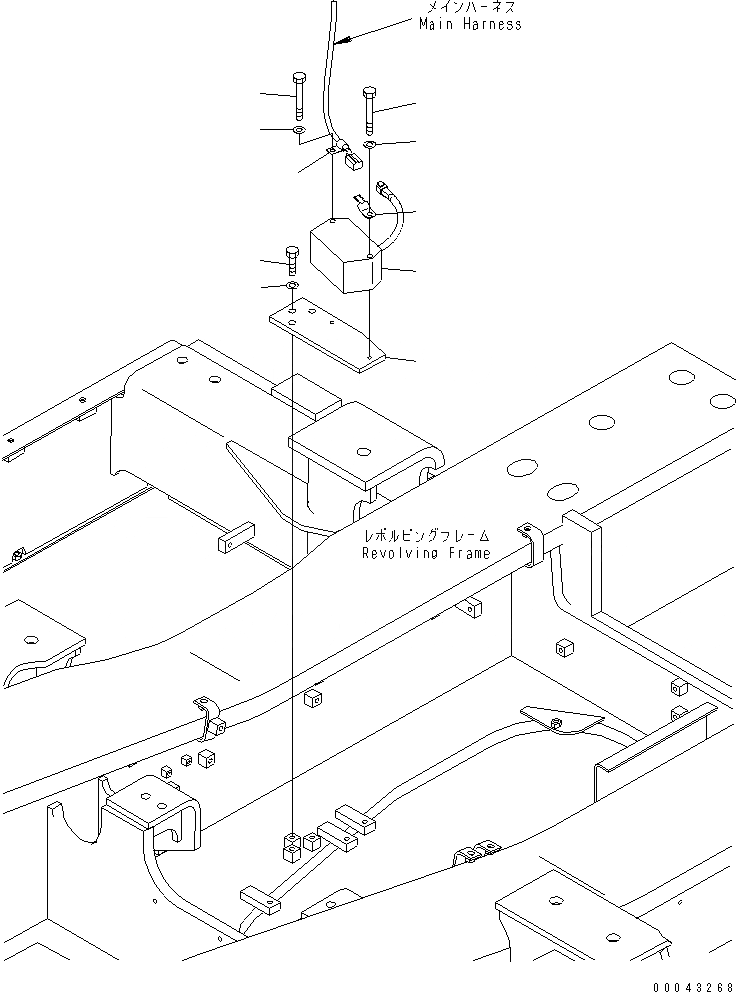 メインハーネス
Main Harness

レボルビングフレーム
Revolving Frame

00043268