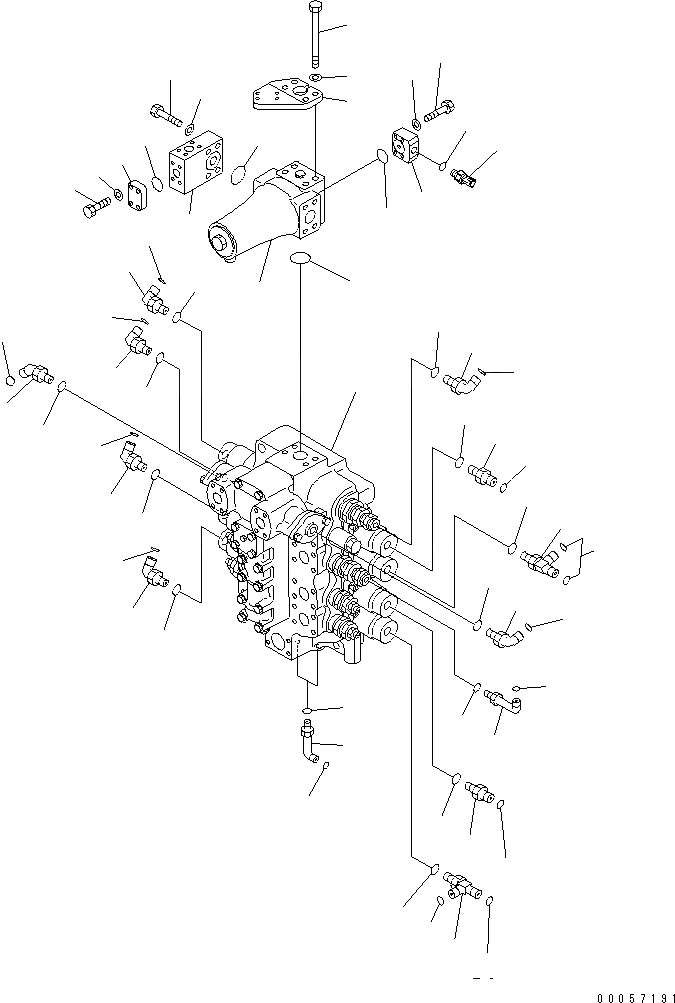 00057191