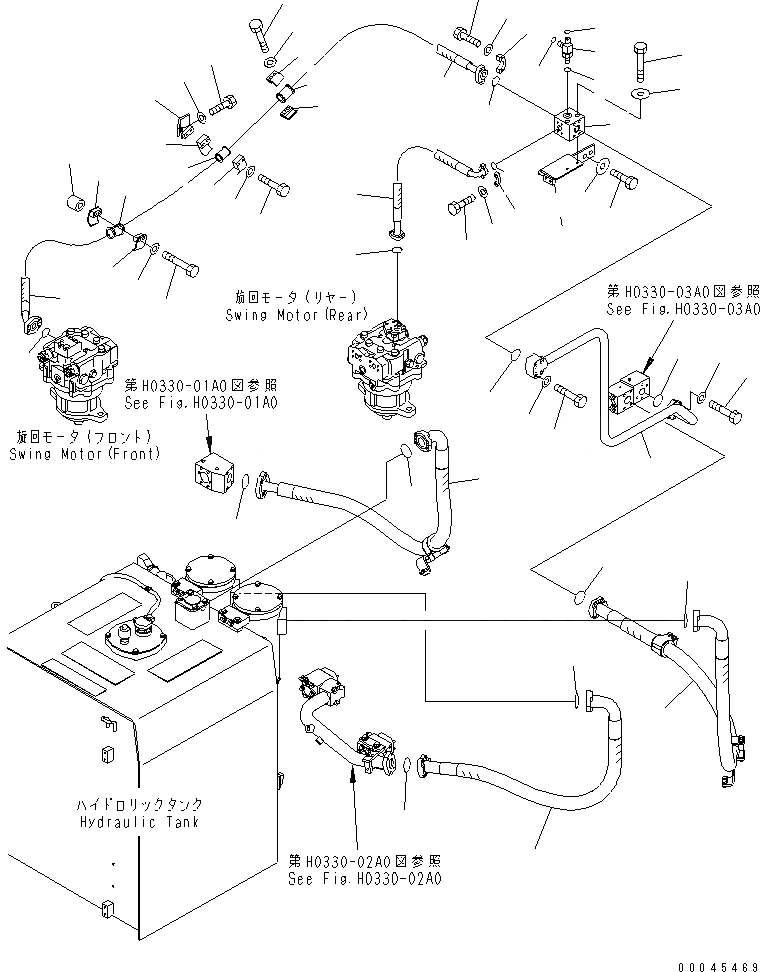 旋回モータ(リヤー)
Swing Motor(Rear)

第H0330-03A0図参照
See Fig.H0330-03A0

第H0330-01A0図参照
See Fig.H0330-01A0

旋回モータ(フロント)
Swing Motor(Front)

ハイドロリックタンク
Hydraulic Tank

第H0330-02A0図参照
See Fig.H0330-02A0

00045469