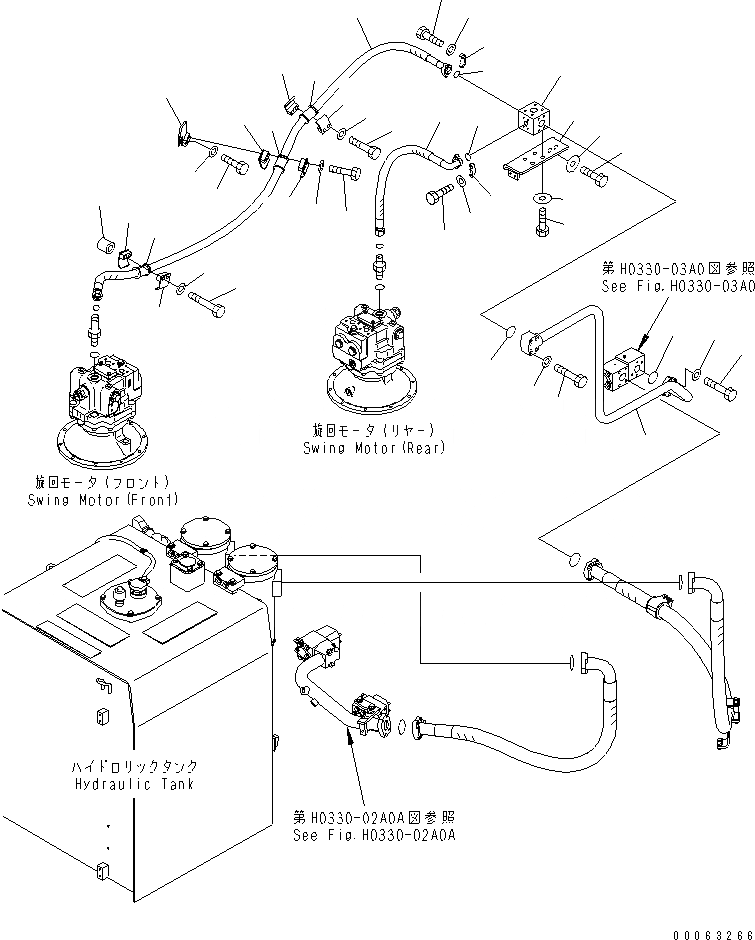 第H0330-03A0図参照
See Fig.H0330-03A0

旋回モータ(リヤー)
Swing Motor(Rear)

旋回モータ(フロント)
Swing Motor(Front)

ハイドロリックタンク
Hydraulic Tank

第H0330-02A0A図参照
See Fig.H0330-02A0A

00063266