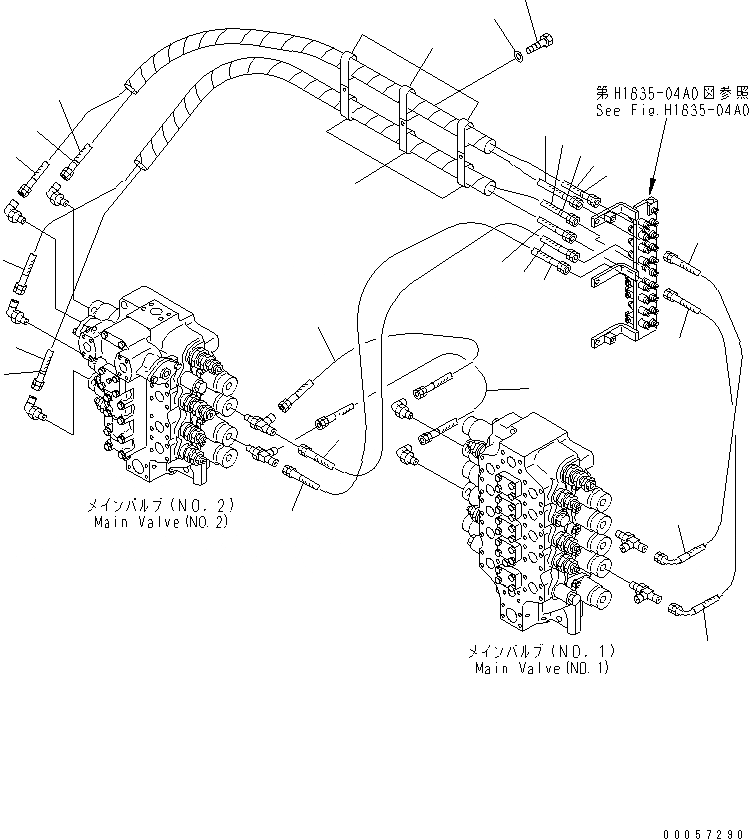 第H1635-04A0図参照
See Fig.H1635-04A0

メインバルブ(NO.2)
Main Valve(NO.2)

メインバルブ(NO.1)
Main Valve(NO.1)

00057290