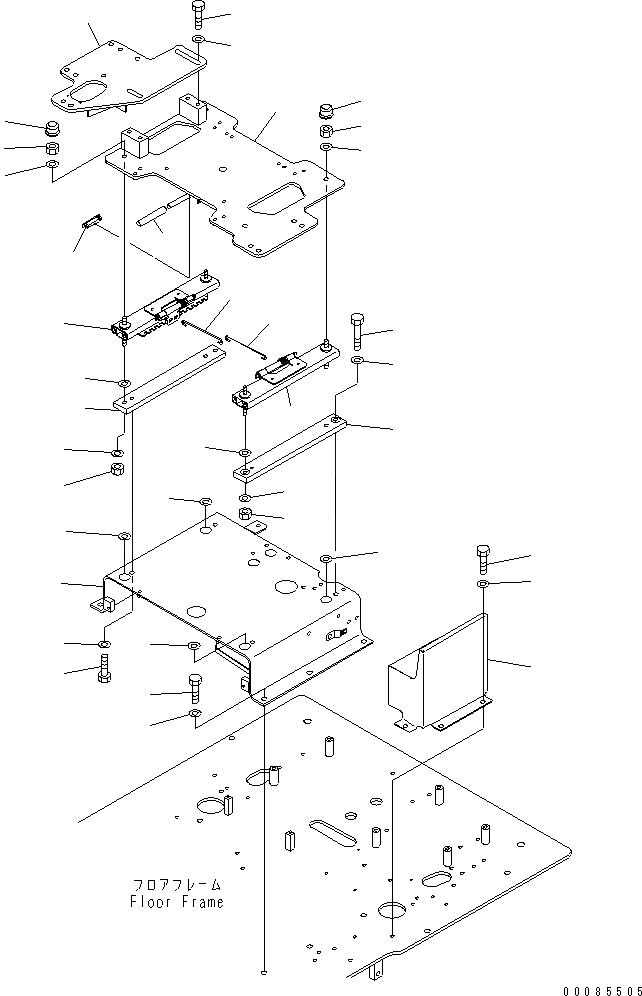 フロアフレーム
Floor Frame

00085505