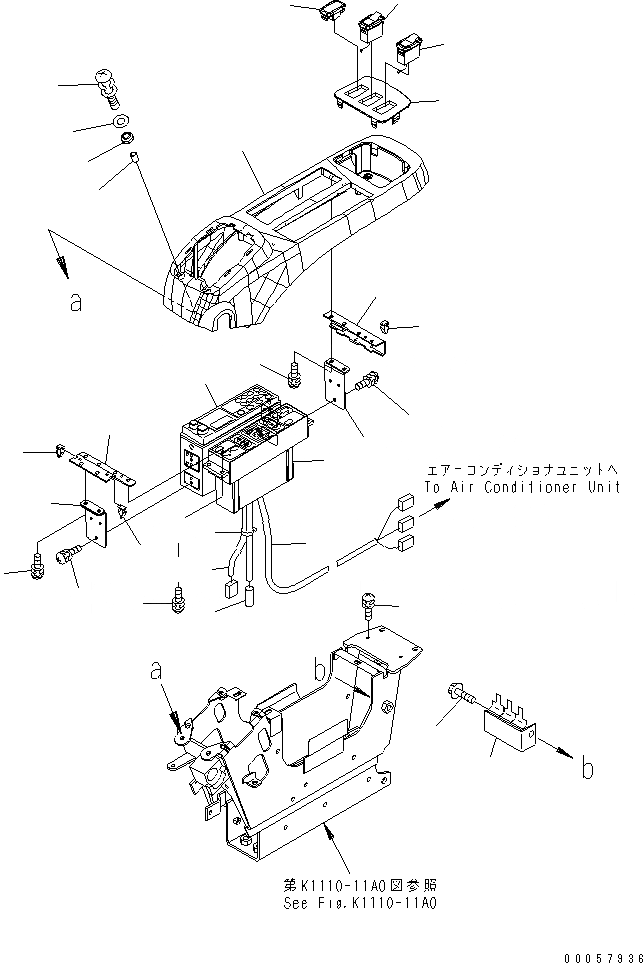 a

エアーコンディショナユニットへ
To Air Conditioner Unit

a

b

b

第K1110-11A0図参照
See Fig.K1110-11A0

00057936