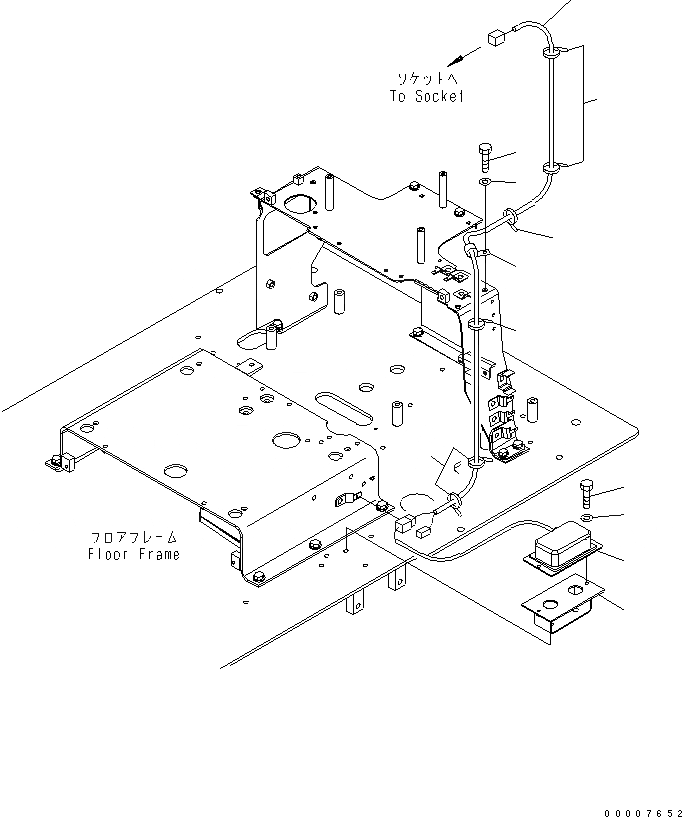 ソケットへ
To Socket

フロアフレーム
Floor Frame

00007652