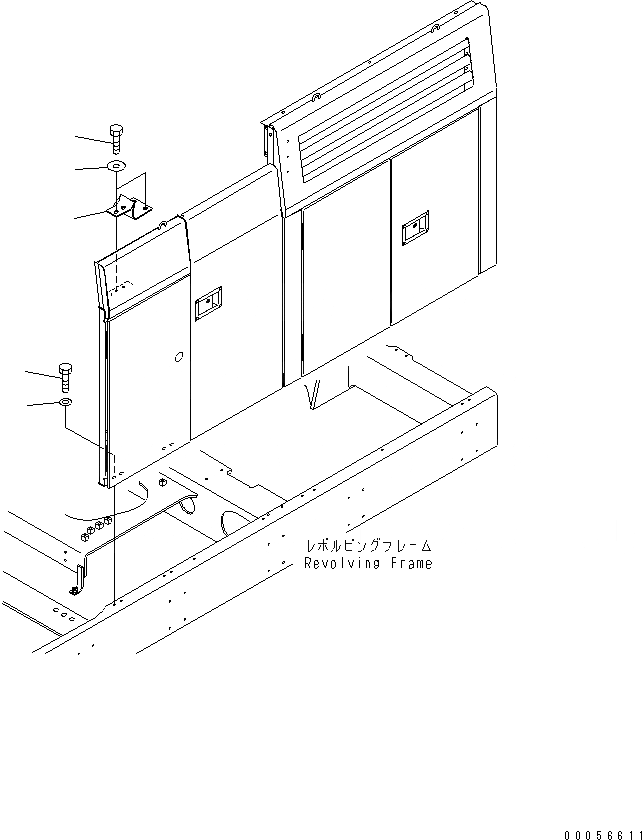 レボルビングフレーム
Revolving Frame

00056611