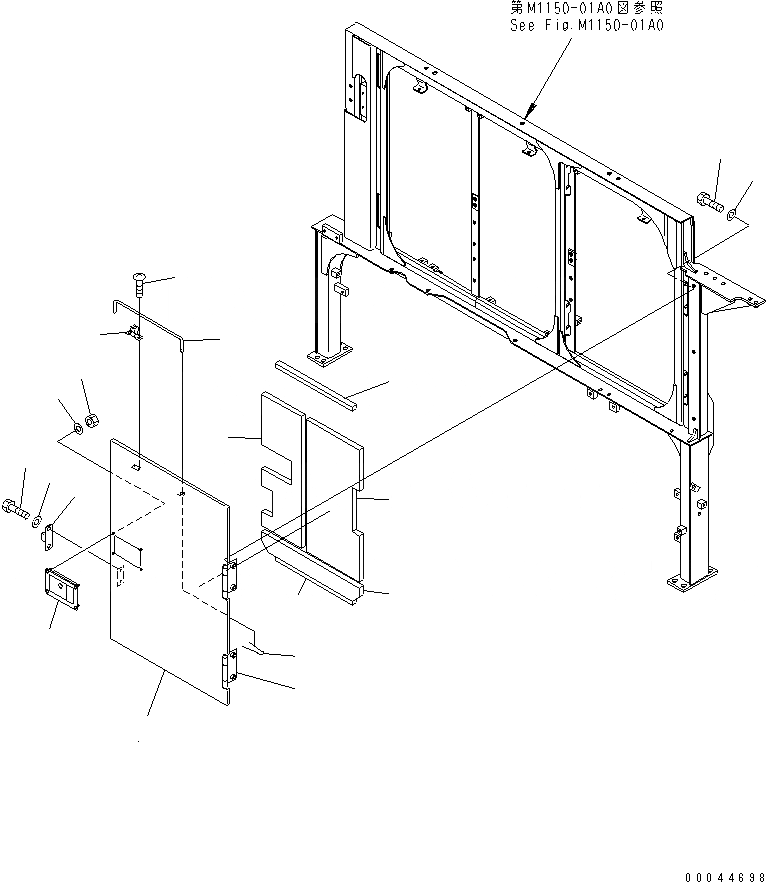 第M1150-01A0図参照
See Fig.M1150-01A0

00044698