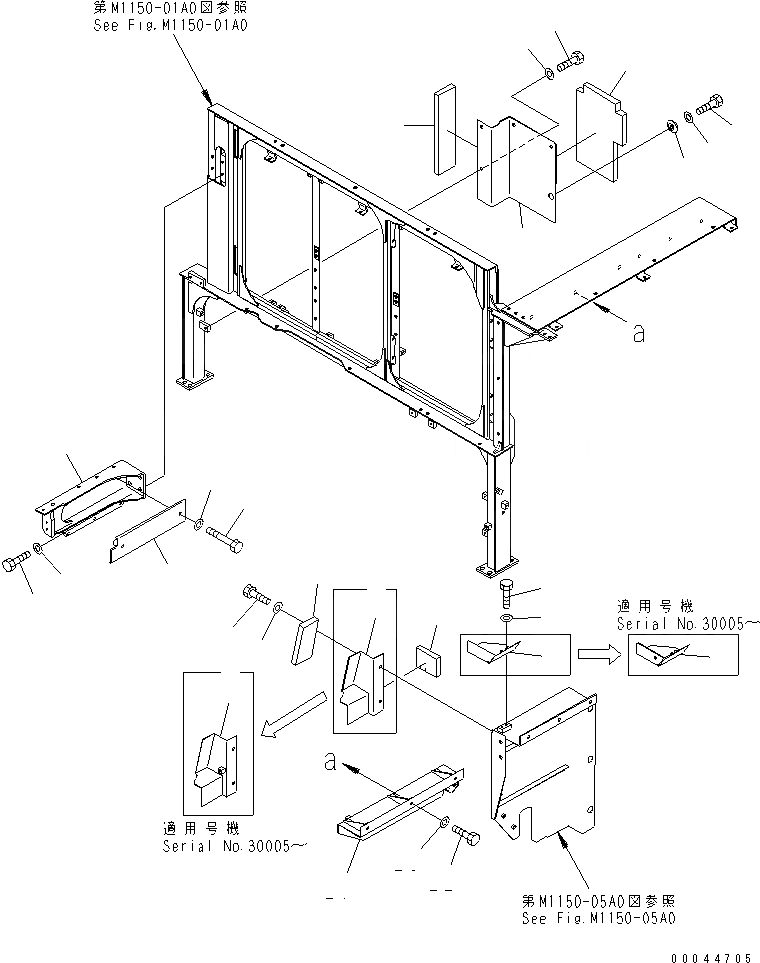 第M1150-01A0図参照
See Fig.M1150-01A0

a

適用号機
Serial No.30005~

a

適用号機
Serial No.30005~

第M1150-05A0図参照
See Fig.M1150-05A0

00044705