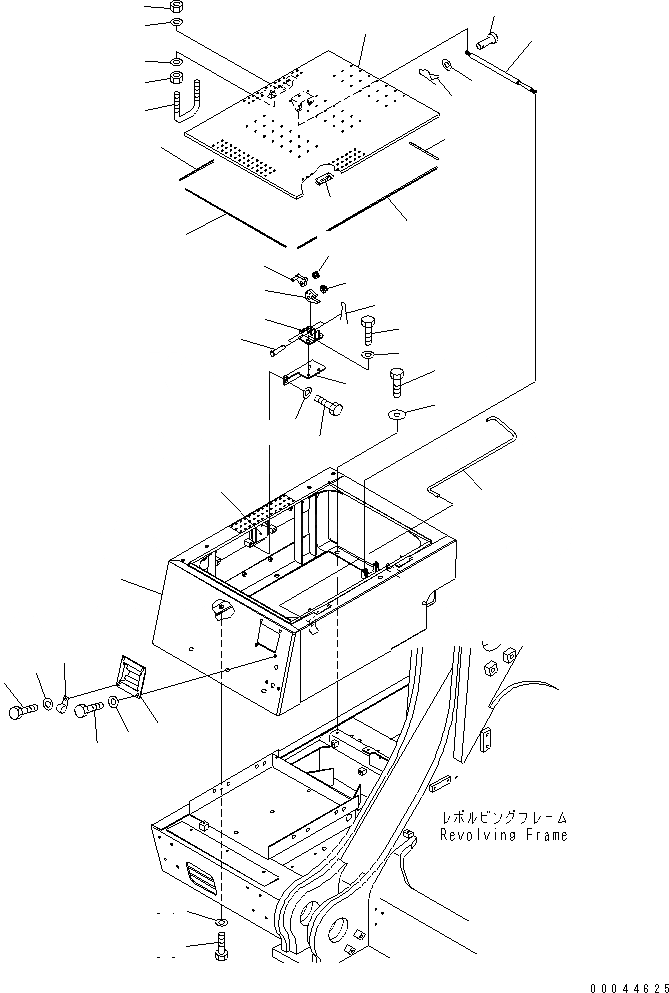 レボルビングフレーム
Revolving Frame

00044625