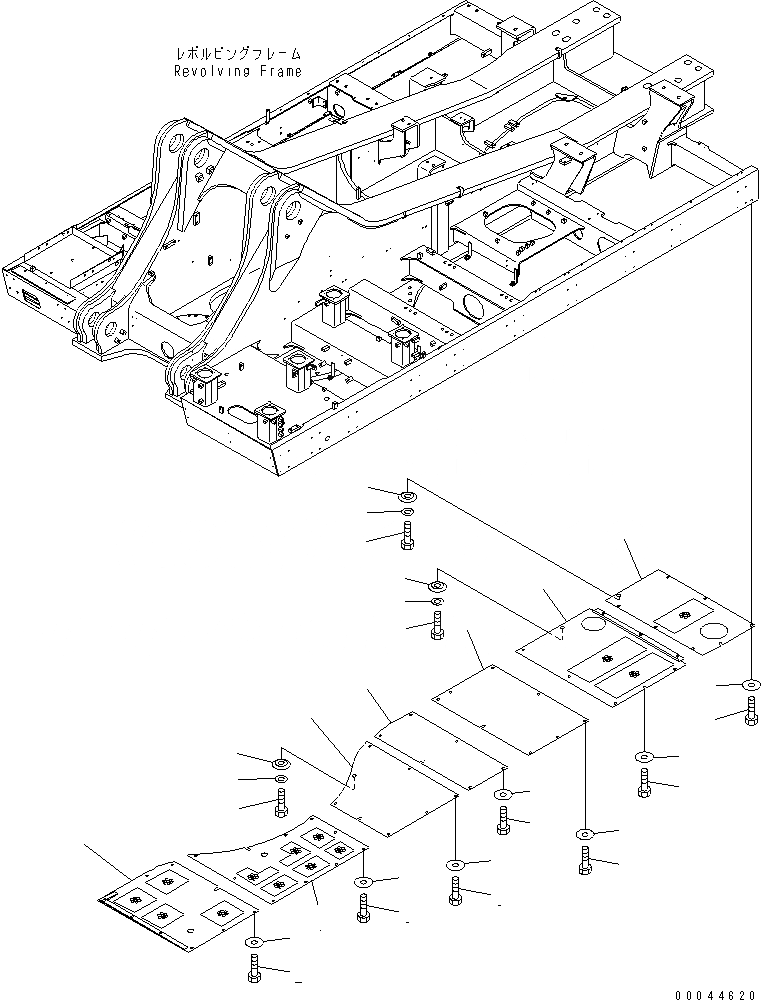 レボルビングフレーム
Revolving Frame

00044620