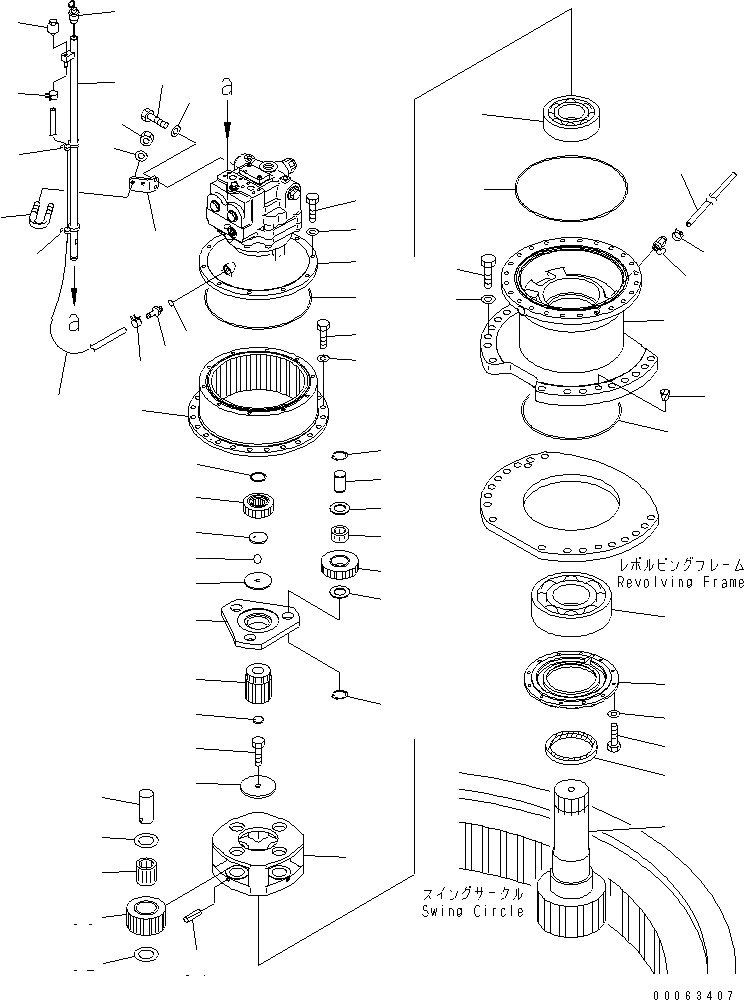 a

a

レボルビングフレーム
Revolving Frame

スイングサークル
Swing Circle

00063407