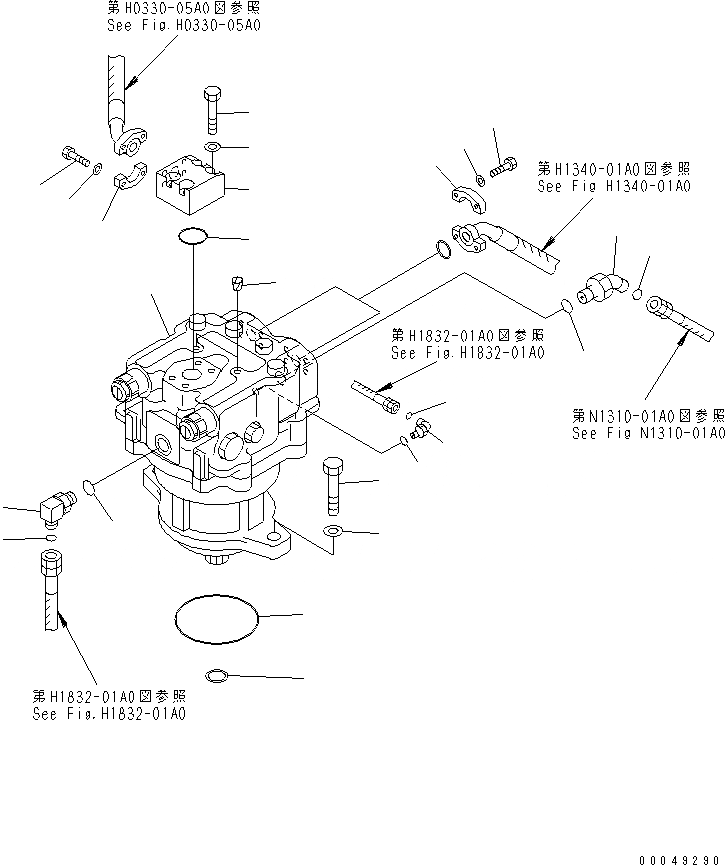 第H0330-05A0図参照
See Fig.H0330-05A0

第H1340-01A0図参照
See Fig H1340-01A0

第H1832-01A0図参照
See Fig.H1832-01A0

第N1310-01A0図参照
See Fig N1310-01A0

第H1832-01A0図参照
See Fig.H1832-01A0

00049290