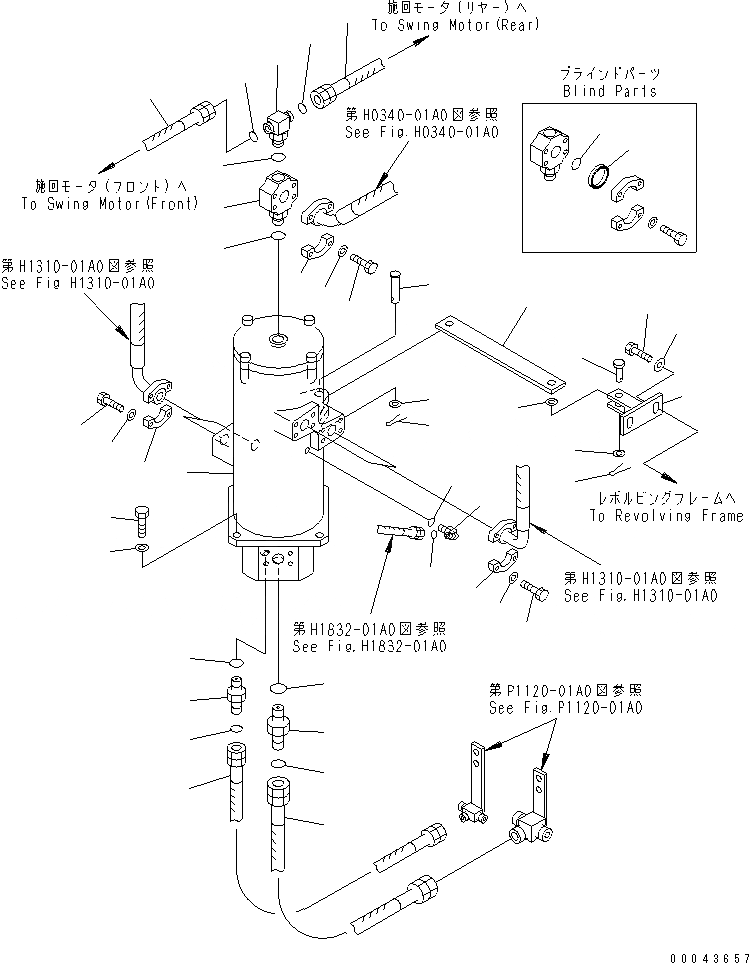 旋回モータ(リヤー)へ
To Swing Motor(Rear)

ブラインドパーツ
Blind Parts

第H0340-01A0図参照
See Fig.H0340-01A0

旋回モータ(フロント)へ
To Swing Motor(Front)

第H1310-01A0図参照
See Fig H1310-01A0

レボルビングフレームへ
To Revolving Frame

第H1310-01A0図参照
See Fig.H1310-01A0

第H1832-01A0図参照
See Fig.H1832-01A0

第P1120-01A0図参照
See Fig.P1120-01A0

00043657