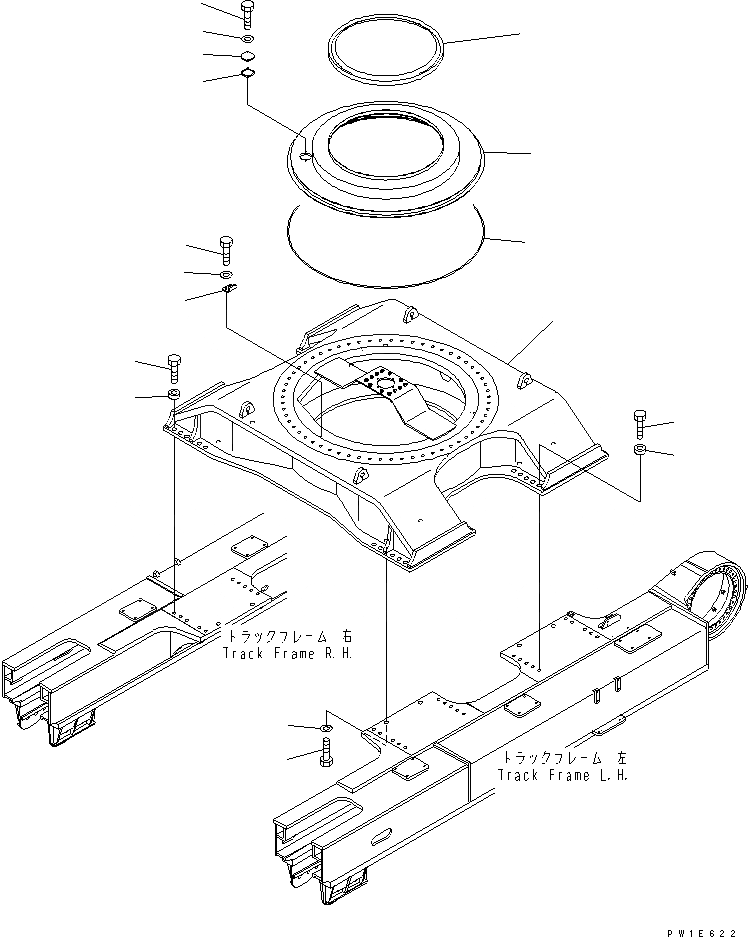 トラックフレーム 右
Track Frame R.H.

トラックフレーム 左
Track Frame L.H.

PW1E622