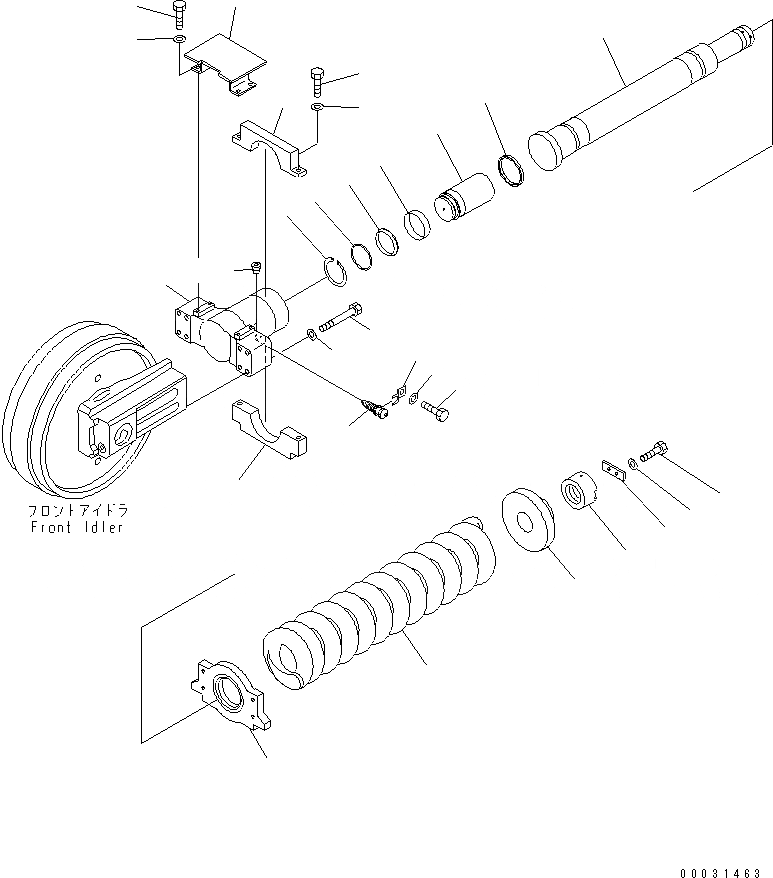 フロントアイドラ
Front Idler

00031463