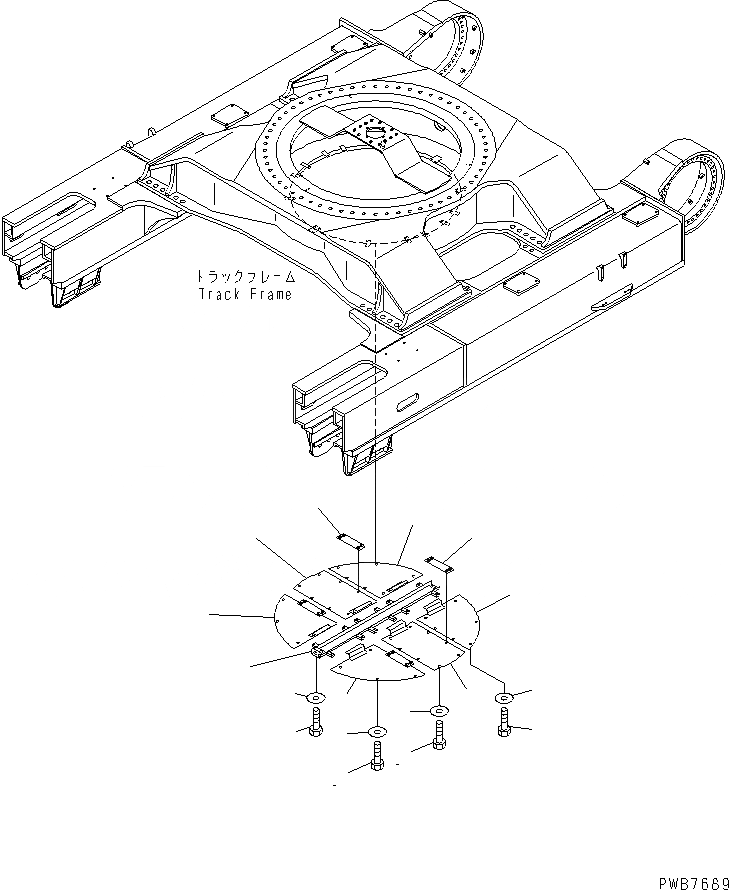 トラックフレーム
Track Frame

PWB7669