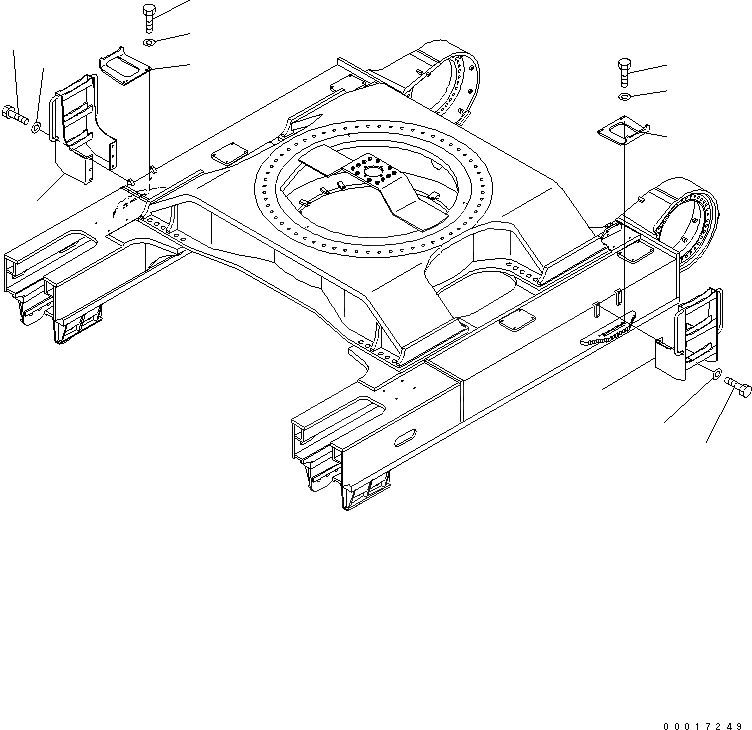 00017249