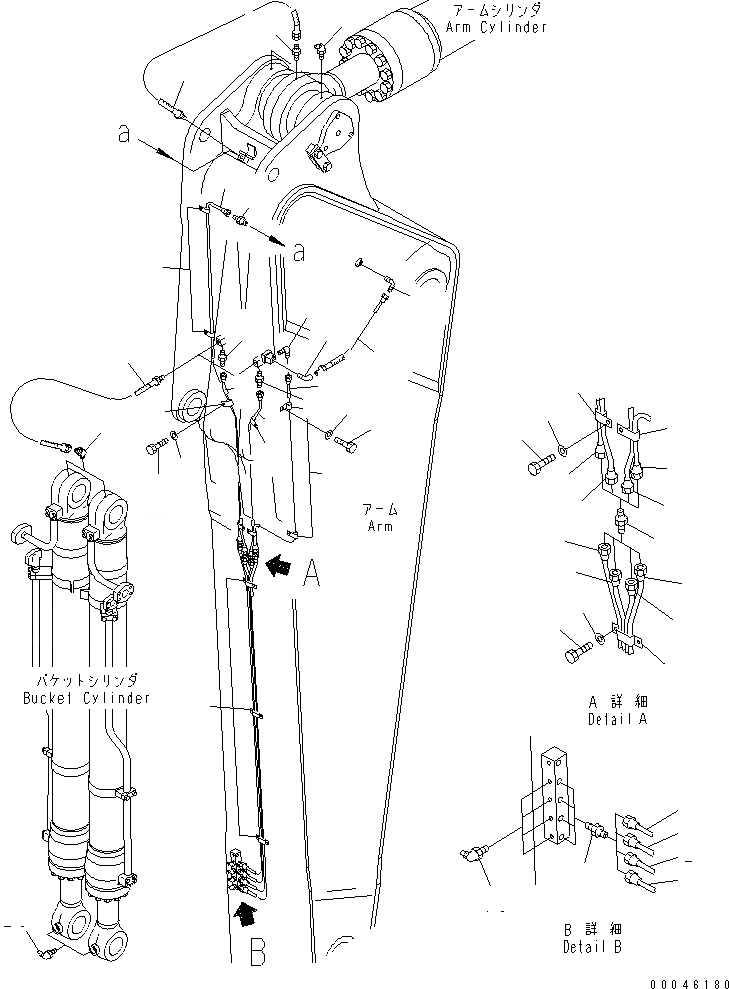 アームシリンダ
Arm Cylinder

a

a

アーム
Arm

A

バケットシリンダ
Bucket Cylinder

A 詳細
Detail A

B

B 詳細
Detail B

00046180